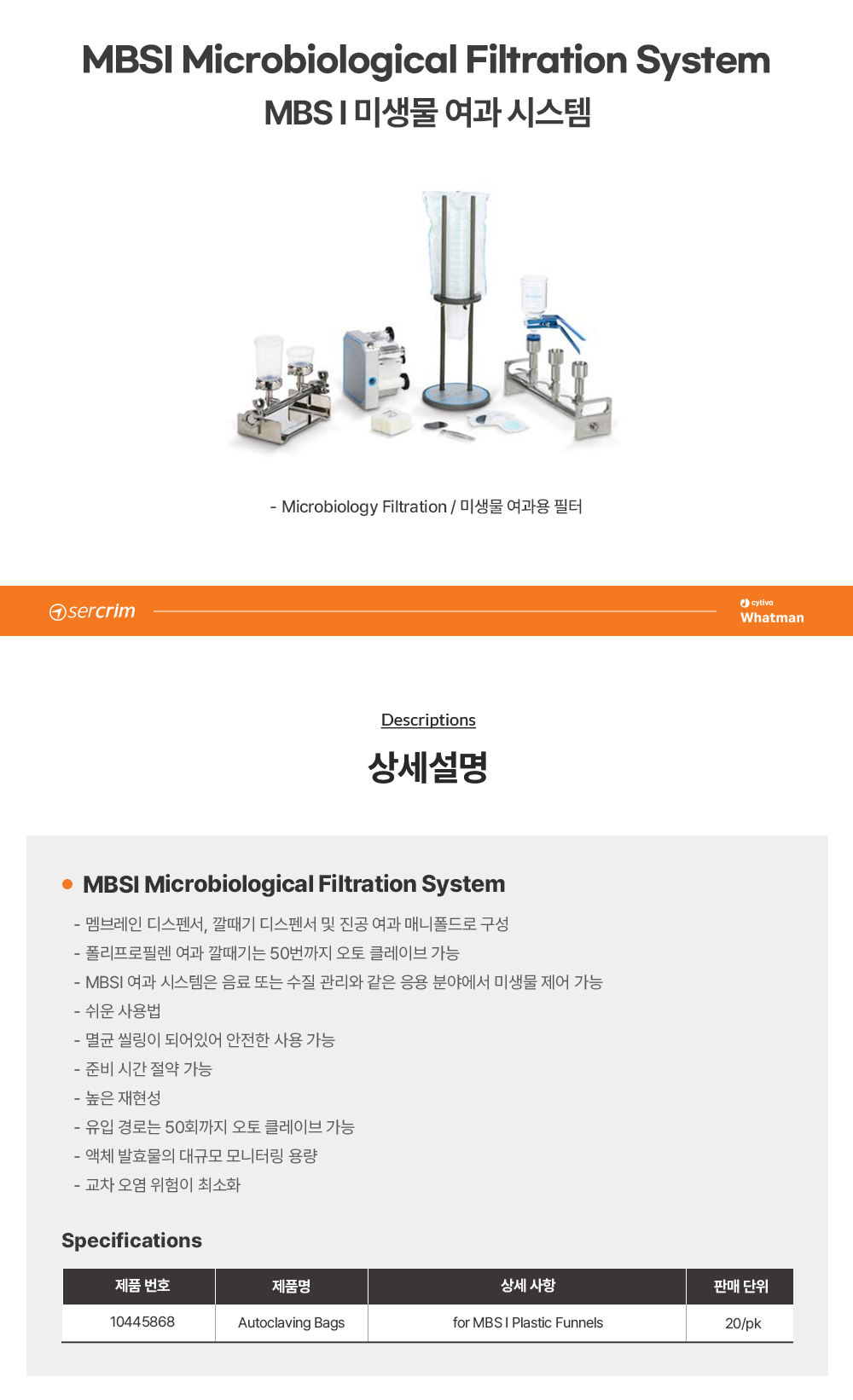 MBSI Microbiological Filtration System
MBS I 미생물 여과 시스템

- Microbiology Filtration / 미생물 여과용 필터

sercrim

cytiva
Whatman

Descriptions
상세설명

MBSI Microbiological Filtration System

- 멤브레인 디스펜서, 깔때기 디스펜서 및 진공 여과 매니폴드로 구성
- 폴리프로필렌 여과 깔때기는 50번까지 오토 클레이브 가능
- MBSI 여과 시스템은 음료 또는 수질 관리와 같은 응용 분야에서 미생물 제어 가능
- 쉬운 사용법
- 멸균 씰링이 되어있어 안전한 사용 가능
- 준비 시간 절약 가능
- 높은 재현성
- 유입 경로는 50회까지 오토 클레이브 가능
- 액체 발효물의 대규모 모니터링 용량
- 교차 오염 위험이 최소화

Specifications

| 제품 번호 | 제품명 | 상세 사항 | 판매 단위 |
|---|---|---|---|
| 10445868 | Autoclaving Bags | for MBS I Plastic Funnels | 20/pk |